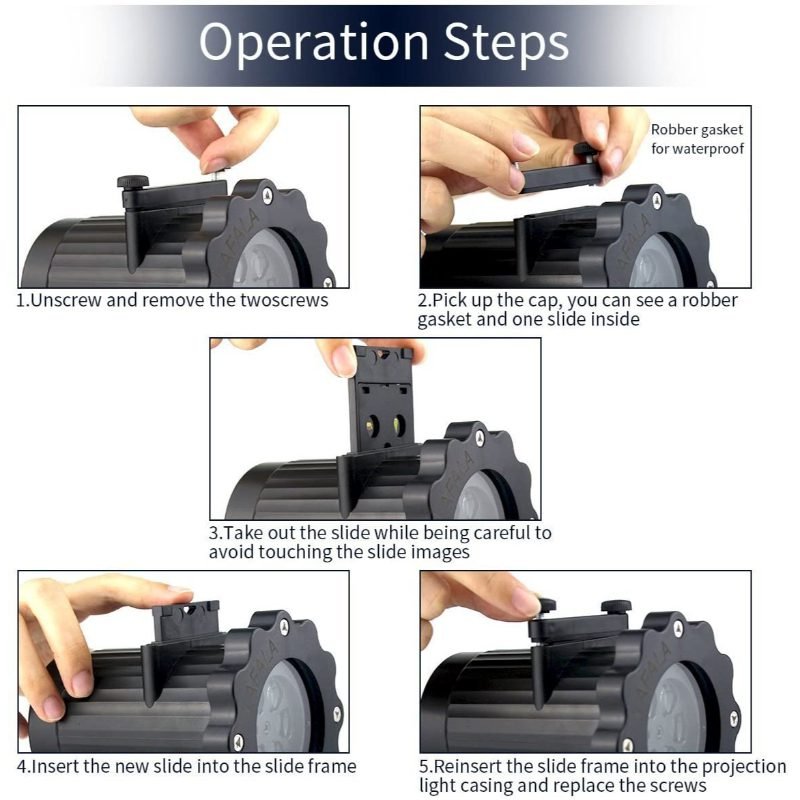 Operation Steps

1.Unscrew and remove the twoscrews

Robber gasket for waterproof

2.Pick up the cap, you can see a robber gasket and one slide inside

3.Take out the slide while being careful to avoid touching the slide images

4.Insert the new slide into the slide frame

5.Reinsert the slide frame into the projection light casing and replace the screws